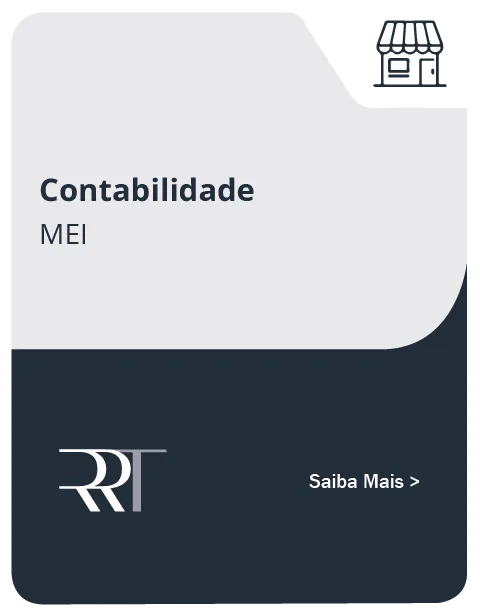 Contabilidade
MEI

RRT

Saiba Mais >